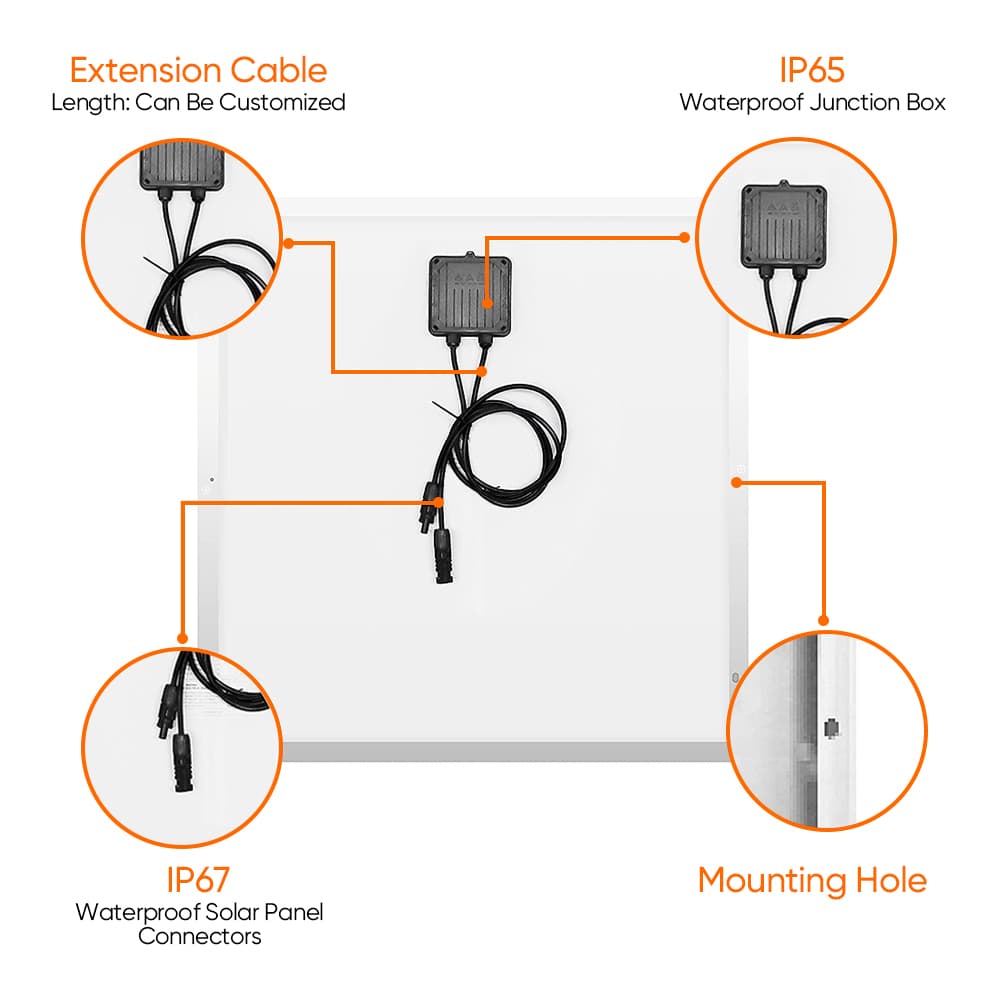 Extension Cable
Length: Can Be Customized

IP65
Waterproof Junction Box

IP67
Waterproof Solar Panel Connectors

Mounting Hole